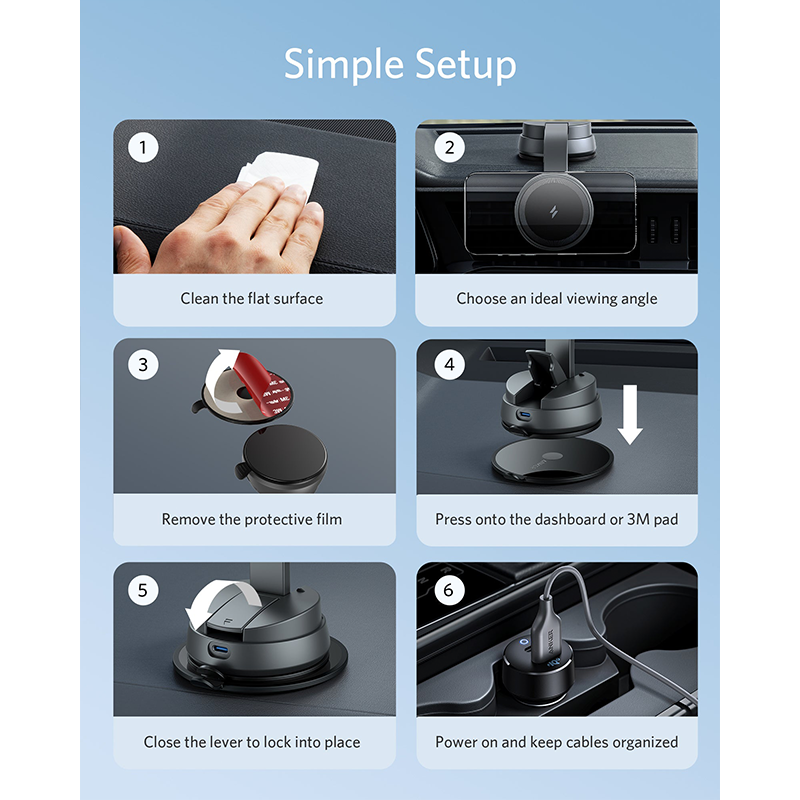 Simple Setup

1

Clean the flat surface

2

Choose an ideal viewing angle

3

Remove the protective film

4

Press onto the dashboard or 3M pad

5

Close the lever to lock into place

6

Power on and keep cables organized